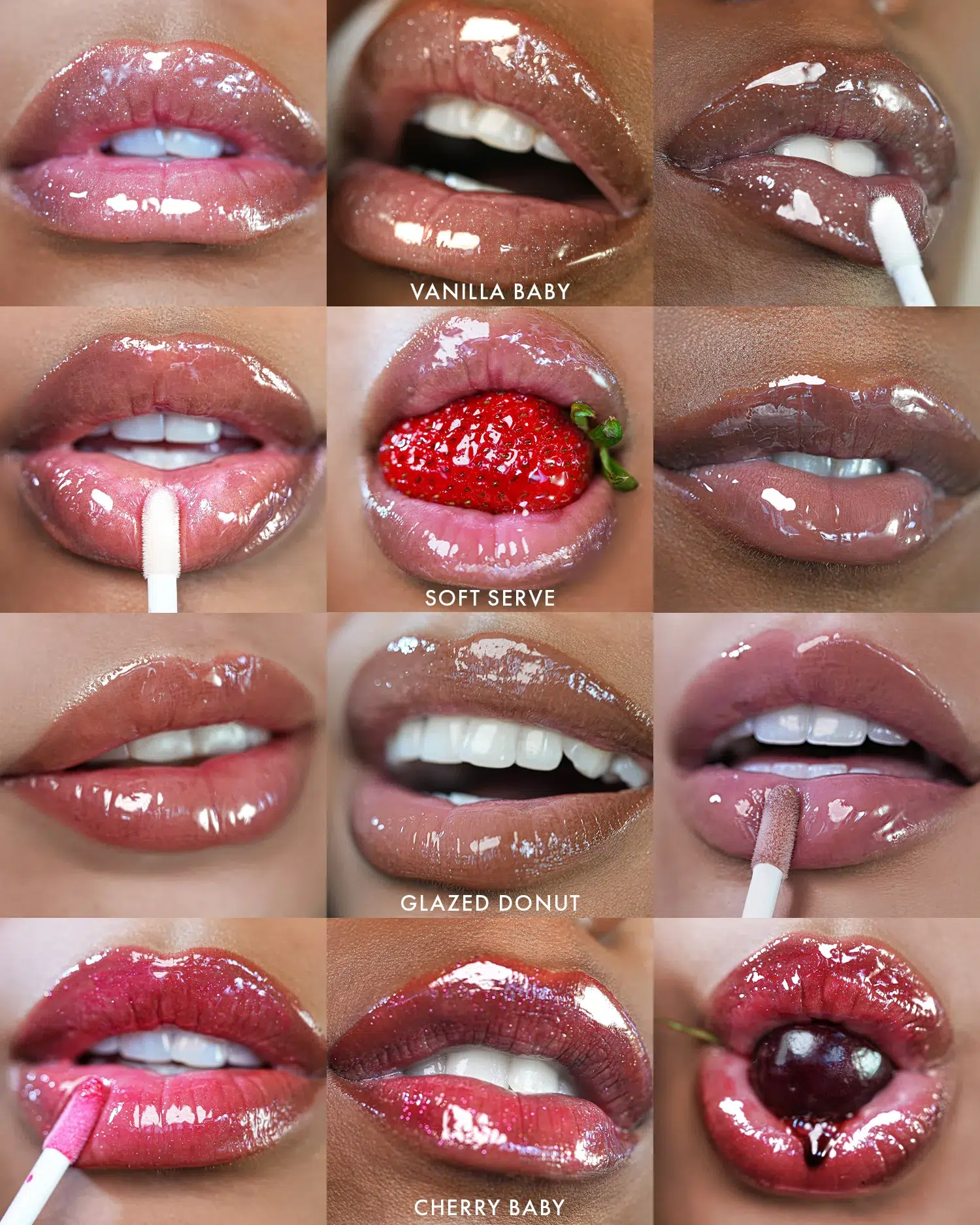 VANILLA BABY

SOFT SERVE

GLAZED DONUT

CHERRY BABY